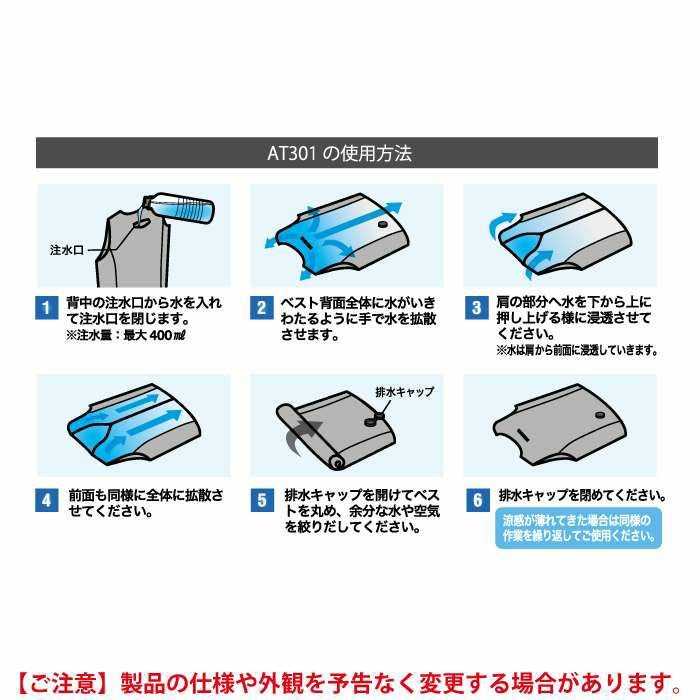 AT301 の使用方法

注水口

1 背中の注水口から水を入れて注水口を閉じます。
※注水量：最大 400㎖

2 ベスト背面全体に水がいきわたるように手で水を拡散させます。

3 肩の部分へ水を下から上に押し上げる様に浸透させてください。
※水は肩から前面に浸透していきます。

排水キャップ

4 前面も同様に全体に拡散させてください。

5 排水キャップを開けてベストを丸め、余分な水や空気を絞りだしてください。

6 排水キャップを閉めてください。
涼感が薄れてきた場合は同様の作業を繰り返してご使用ください。

【ご注意】製品の仕様や外観を予告なく変更する場合があります。