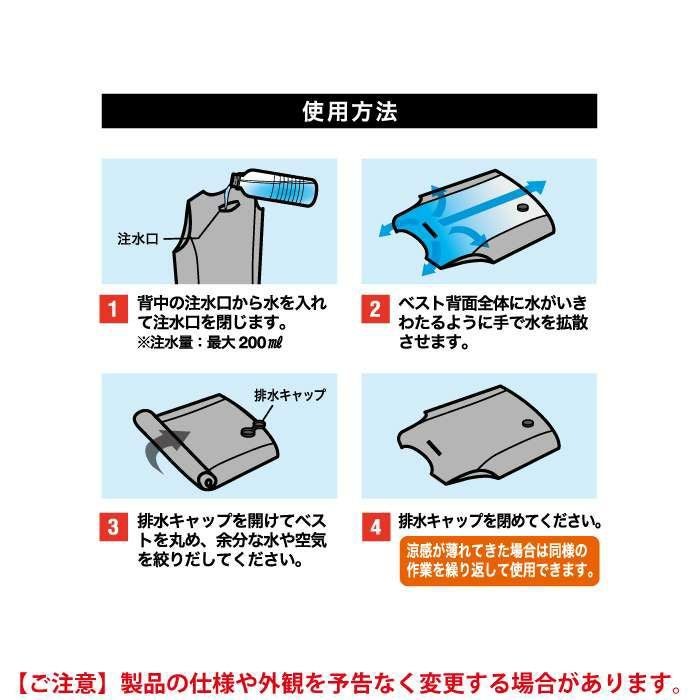 使用方法

注水口

1 背中の注水口から水を入れて注水口を閉じます。
※注水量：最大200㎖

2 ベスト背面全体に水がいきわたるように手で水を拡散させます。

排水キャップ

3 排水キャップを開けてベストを丸め、余分な水や空気を絞りだしてください。

4 排水キャップを閉めてください。
涼感が薄れてきた場合は同様の作業を繰り返して使用できます。

【ご注意】製品の仕様や外観を予告なく変更する場合があります。