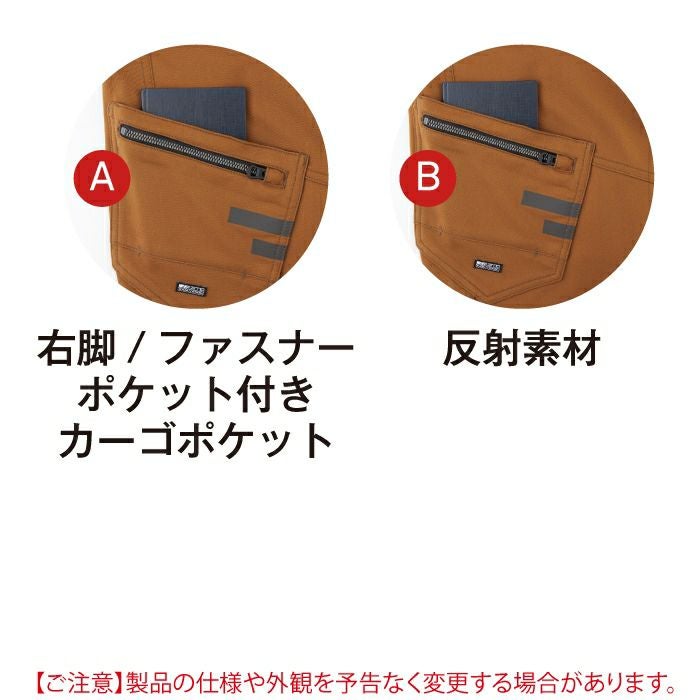 A

右脚 / ファスナーポケット付きカーゴポケット

B

反射素材

【ご注意】製品の仕様や外観を予告なく変更する場合があります。