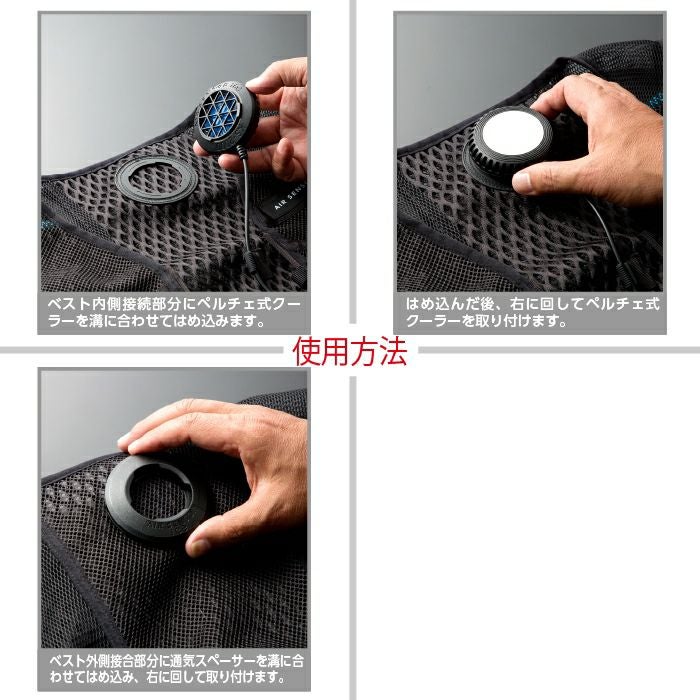 AIR SENS

ベスト内側接続部分にペルチェ式クーラーを溝に合わせてはめ込みます。

はめ込んだ後、右に回してペルチェ式クーラーを取り付けます。

使用方法

ベスト外側接合部分に通気スペーサーを溝に合わせてはめ込み、右に回して取り付けます。