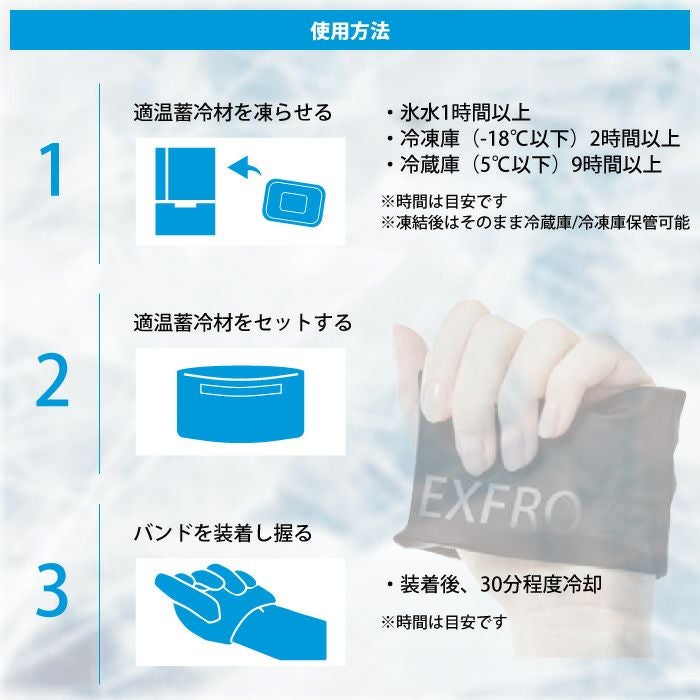 使用方法

1

適温蓄冷材を凍らせる

・氷水1時間以上
・冷凍庫（-18℃以下）2時間以上
・冷蔵庫（5℃以下）9時間以上

※時間は目安です
※凍結後はそのまま冷蔵庫/冷凍庫保管可能

2

適温蓄冷材をセットする

EXFRO

3

バンドを装着し握る

・装着後、30分程度冷却

※時間は目安です