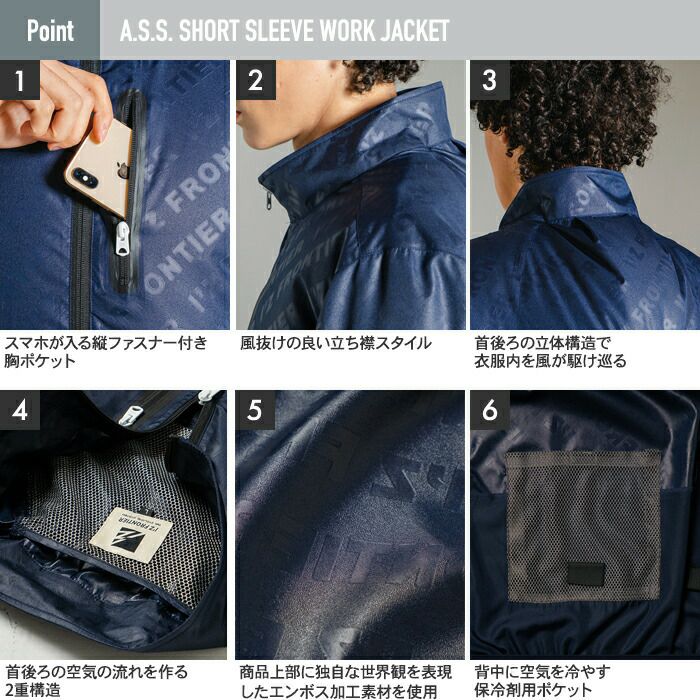 Point

A.S.S. SHORT SLEEVE WORK JACKET

1

スマホが入る縦ファスナー付き胸ポケット

2

風抜けの良い立ち襟スタイル

3

首後ろの立体構造で衣服内を風が駆け巡る

4

I'Z FRONTIER

首後ろの空気の流れを作る2重構造

5

商品上部に独自な世界観を表現したエンボス加工素材を使用

6

背中に空気を冷やす保冷剤用ポケット