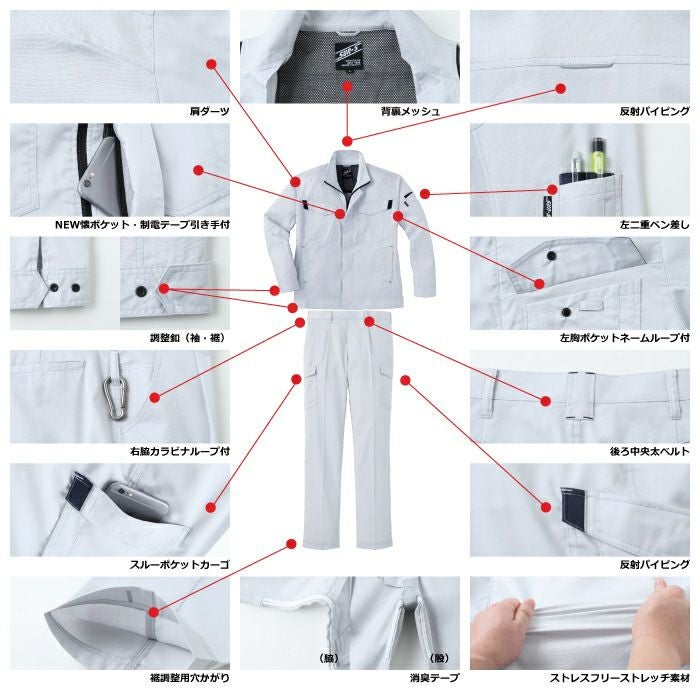 肩ダーツ

背裏メッシュ

反射パイピング

NEW懐ポケット・制電テープ引き手付

左二重ペン差し

調整釦（袖・裾）

左胸ポケットネームループ付

右脇カラビナループ付

後ろ中央太ベルト

スルーポケットカーゴ

反射パイピング

裾調整用穴かがり

（脇）

（股）

消臭テープ

ストレスフリーストレッチ素材