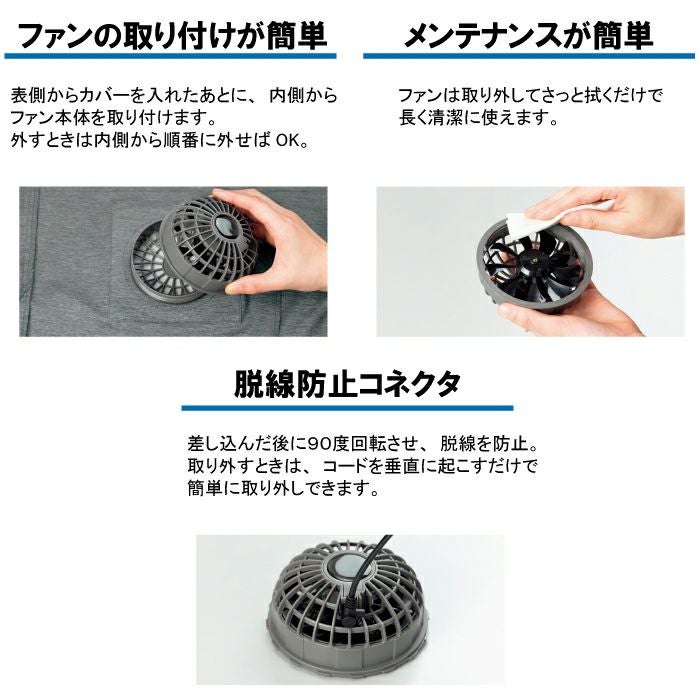 ファンの取り付けが簡単

表側からカバーを入れたあとに、内側からファン本体を取り付けます。
外すときは内側から順番に外せば OK。

メンテナンスが簡単

ファンは取り外してさっと拭くだけで長く清潔に使えます。

脱線防止コネクタ

差し込んだ後に90度回転させ、脱線を防止。
取り外すときは、コードを垂直に起こすだけで簡単に取り外しできます。