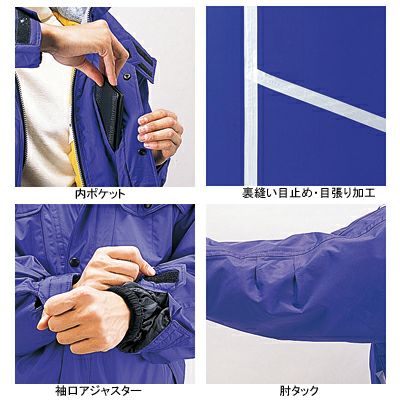 内ポケット

裏縫い目止め・目張り加工

袖口アジャスター

肘タック